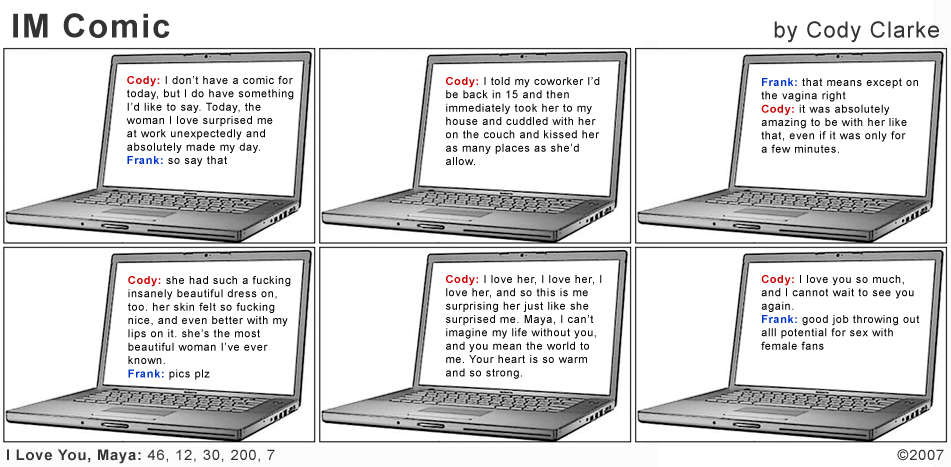 IM Comic

by Cody Clarke

Cody: I don't have a comic for today, but I do have something I'd like to say. Today, the woman I love surprised me at work unexpectedly and absolutely made my day.
Frank: so say that

Cody: I told my coworker I'd be back in 15 and then immediately took her to my house and cuddled with her on the couch and kissed her as many places as she'd allow.

Frank: that means except on the vagina right
Cody: it was absolutely amazing to be with her like that, even if it was only for a few minutes.

Cody: she had such a fucking insanely beautiful dress on, too. her skin felt so fucking nice, and even better with my lips on it. she's the most beautiful woman I've ever known.
Frank: pics plz

Cody: I love her, I love her, I love her, and so this is me surprising her just like she surprised me. Maya, I can't imagine my life without you, and you mean the world to me. Your heart is so warm and so strong.

Cody: I love you so much, and I cannot wait to see you again.
Frank: good job throwing out alll potential for sex with female fans

I Love You, Maya: 46, 12, 30, 200, 7

©2007