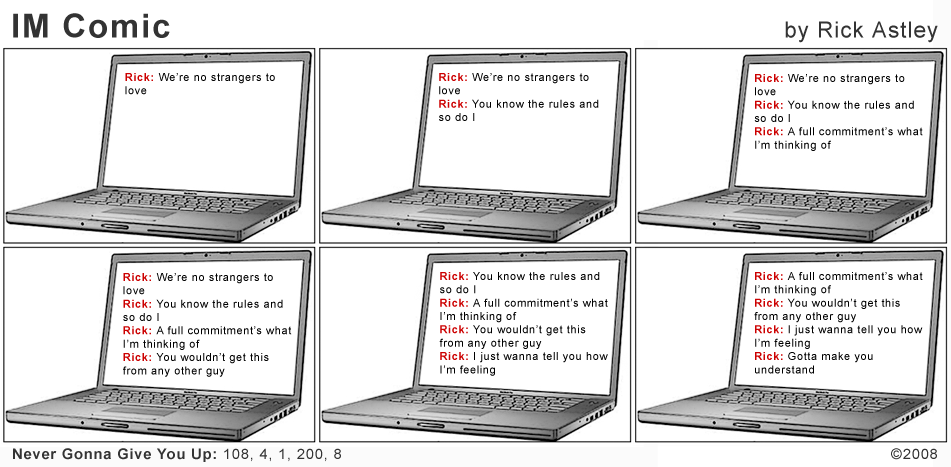 IM Comic

by Rick Astley

Rick: We're no strangers to love

Rick: We're no strangers to love
Rick: You know the rules and so do I

Rick: We're no strangers to love
Rick: You know the rules and so do I
Rick: A full commitment's what I'm thinking of

Rick: We're no strangers to love
Rick: You know the rules and so do I
Rick: A full commitment's what I'm thinking of
Rick: You wouldn't get this from any other guy

Rick: You know the rules and so do I
Rick: A full commitment's what I'm thinking of
Rick: You wouldn't get this from any other guy
Rick: I just wanna tell you how I'm feeling

Rick: A full commitment's what I'm thinking of
Rick: You wouldn't get this from any other guy
Rick: I just wanna tell you how I'm feeling
Rick: Gotta make you understand

Never Gonna Give You Up: 108, 4, 1, 200, 8

©2008